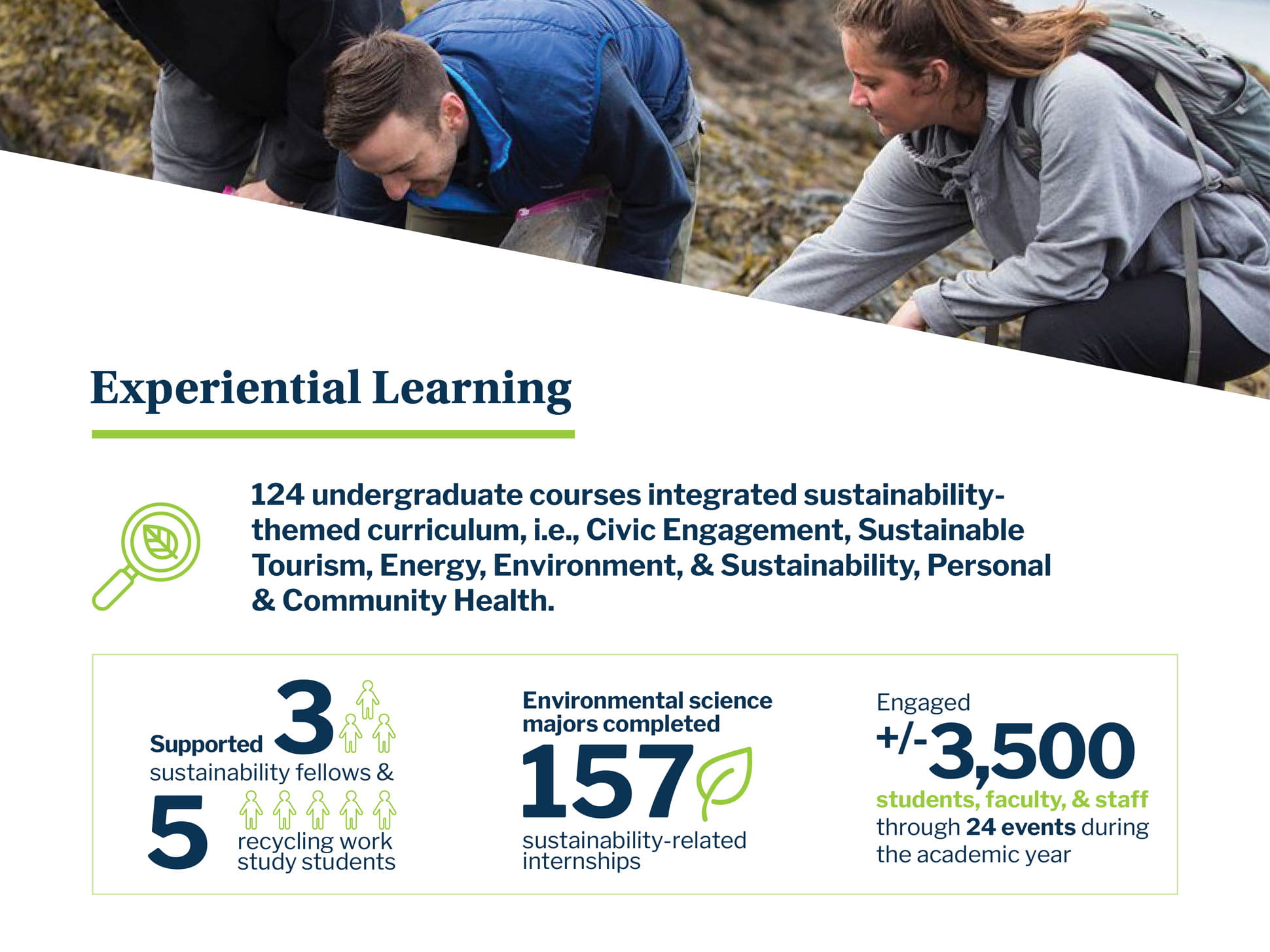 Experiential Learning

124 undergraduate courses integrated sustainability-themed curriculum, i.e., Civic Engagement, Sustainable Tourism, Energy, Environment, & Sustainability, Personal & Community Health.

Supported 3 sustainability fellows & 5 recycling work study students

Environmental science majors completed 157 sustainability-related internships

Engaged +/-3,500 students, faculty, & staff through 24 events during the academic year