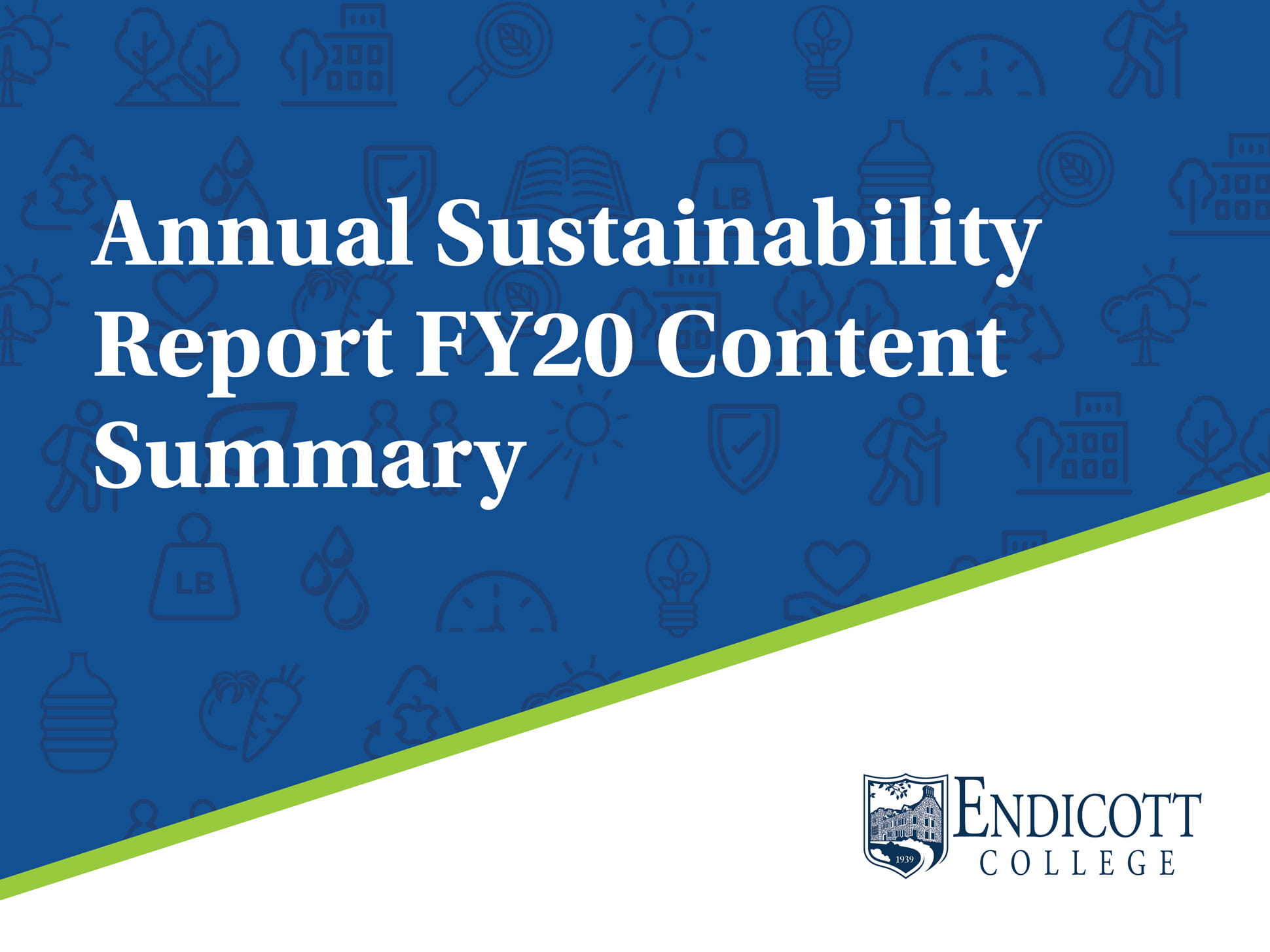 Annual Sustainability Report FY20 Content Summary

LB

LB

1939

ENDICOTT
COLLEGE