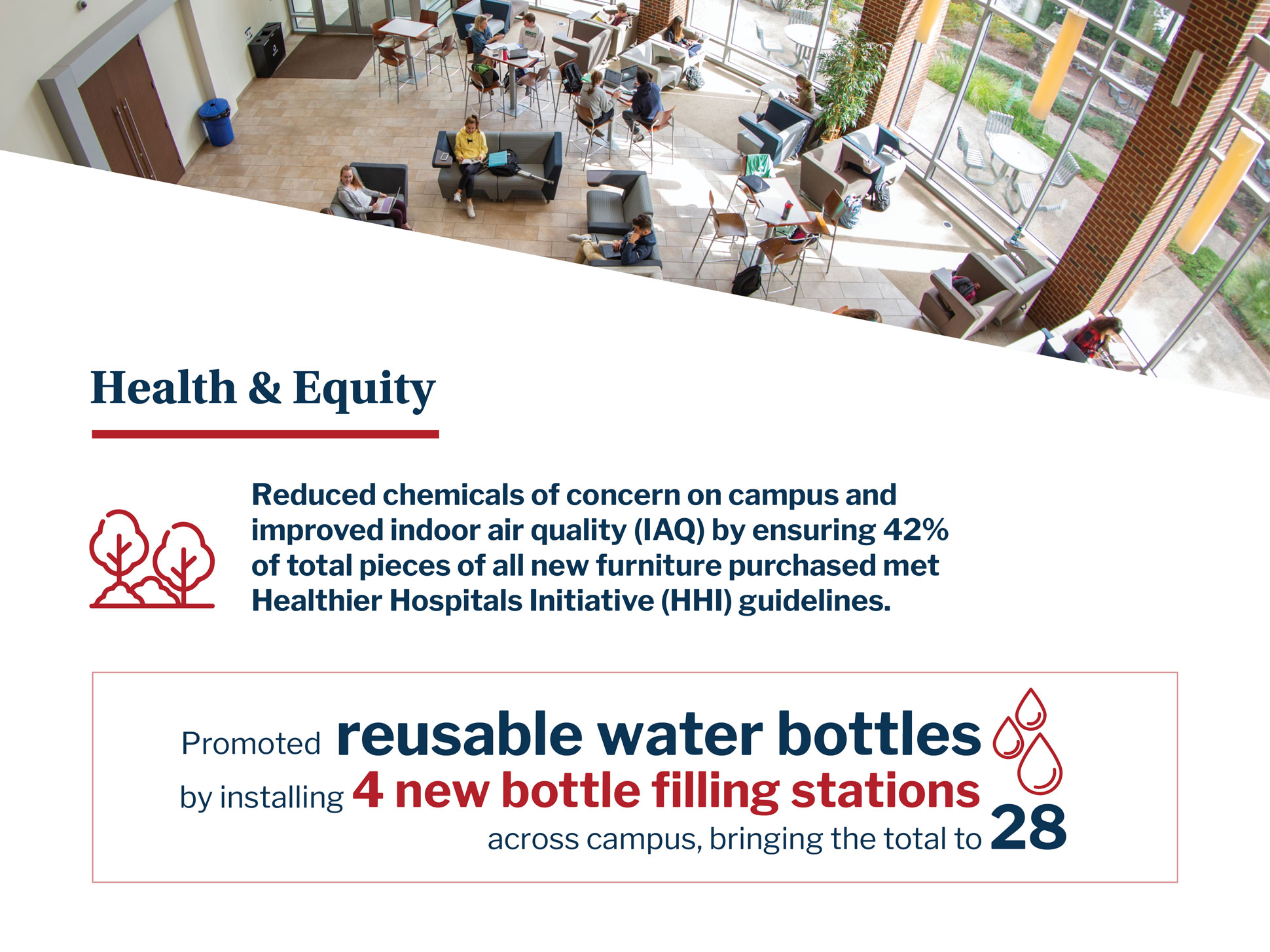 Health & Equity

Reduced chemicals of concern on campus and improved indoor air quality (IAQ) by ensuring 42% of total pieces of all new furniture purchased met Healthier Hospitals Initiative (HHI) guidelines.

Promoted reusable water bottles by installing 4 new bottle filling stations across campus, bringing the total to 28