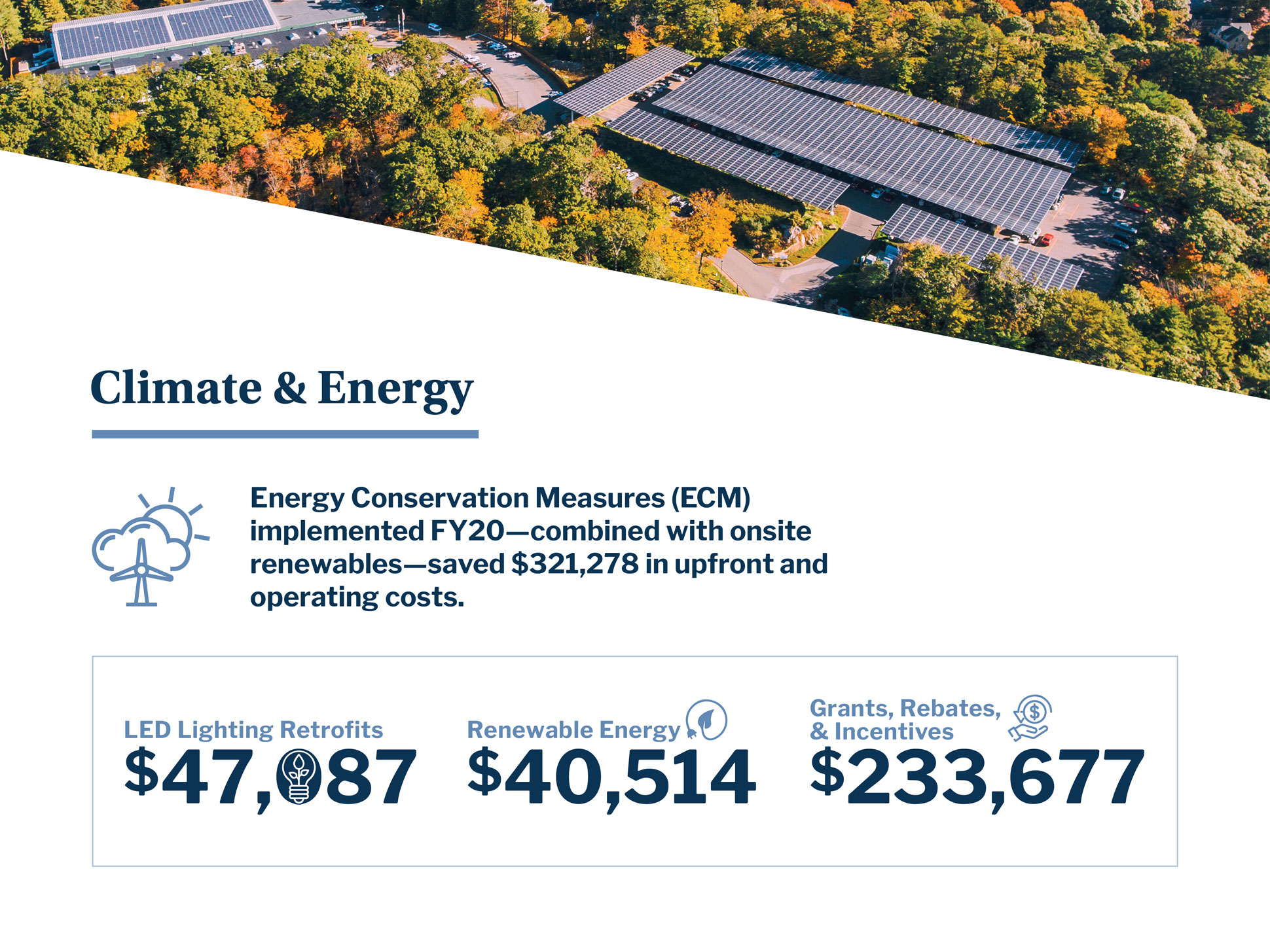 Climate & Energy

Energy Conservation Measures (ECM) implemented FY20—combined with onsite renewables—saved $321,278 in upfront and operating costs.

LED Lighting Retrofits
$47,087

Renewable Energy
$40,514

Grants, Rebates, & Incentives
$233,677